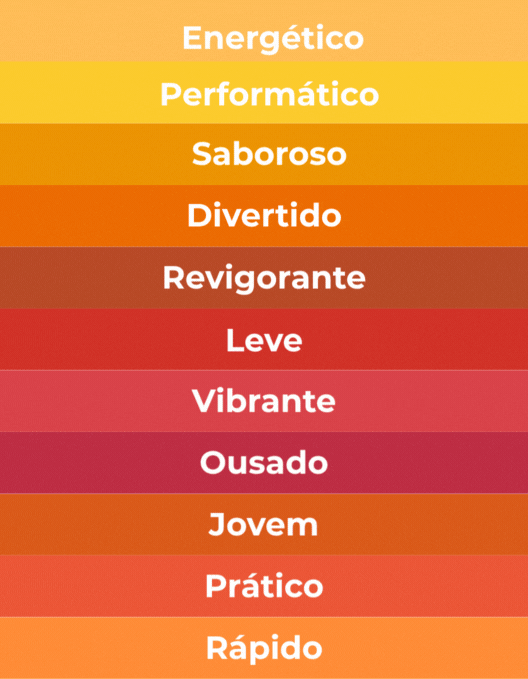 Energético

Performático

Saboroso

Divertido

Revigorante

Leve

Vibrante

Ousado

Jovem

Prático

Rápido